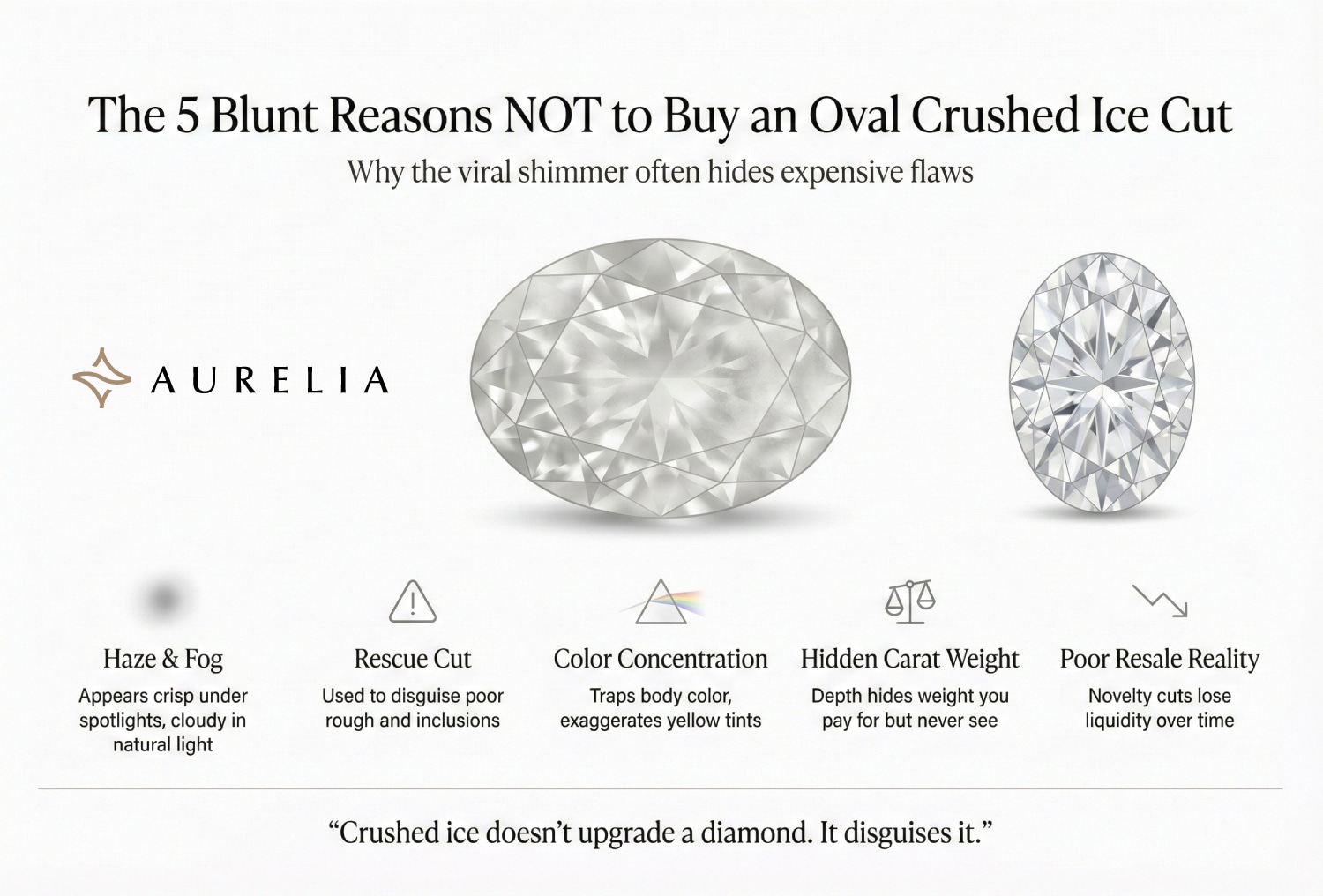 The 5 Blunt Reasons NOT to Buy an Oval Crushed Ice Cut

Why the viral shimmer often hides expensive flaws

AURELIA

Haze & Fog
Appears crisp under spotlights, cloudy in natural light

Rescue Cut
Used to disguise poor rough and inclusions

Color Concentration
Traps body color, exaggerates yellow tints

Hidden Carat Weight
Depth hides weight you pay for but never see

Poor Resale Reality
Novelty cuts lose liquidity over time

“Crushed ice doesn’t upgrade a diamond. It disguises it.”