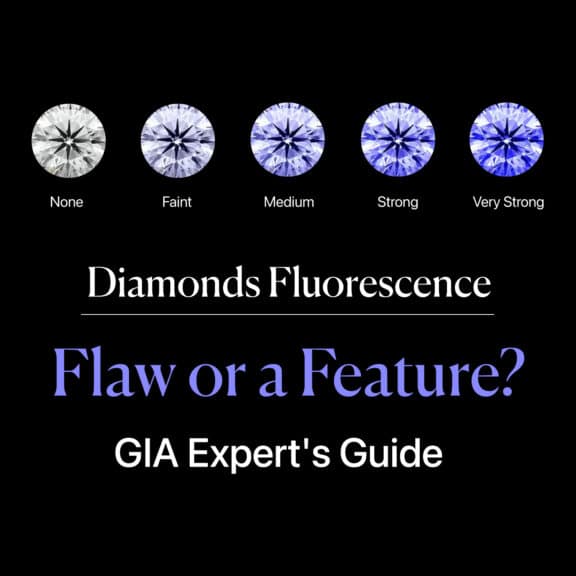 None Faint Medium Strong Very Strong

Diamonds Fluorescence

Flaw or a Feature?

GIA Expert's Guide