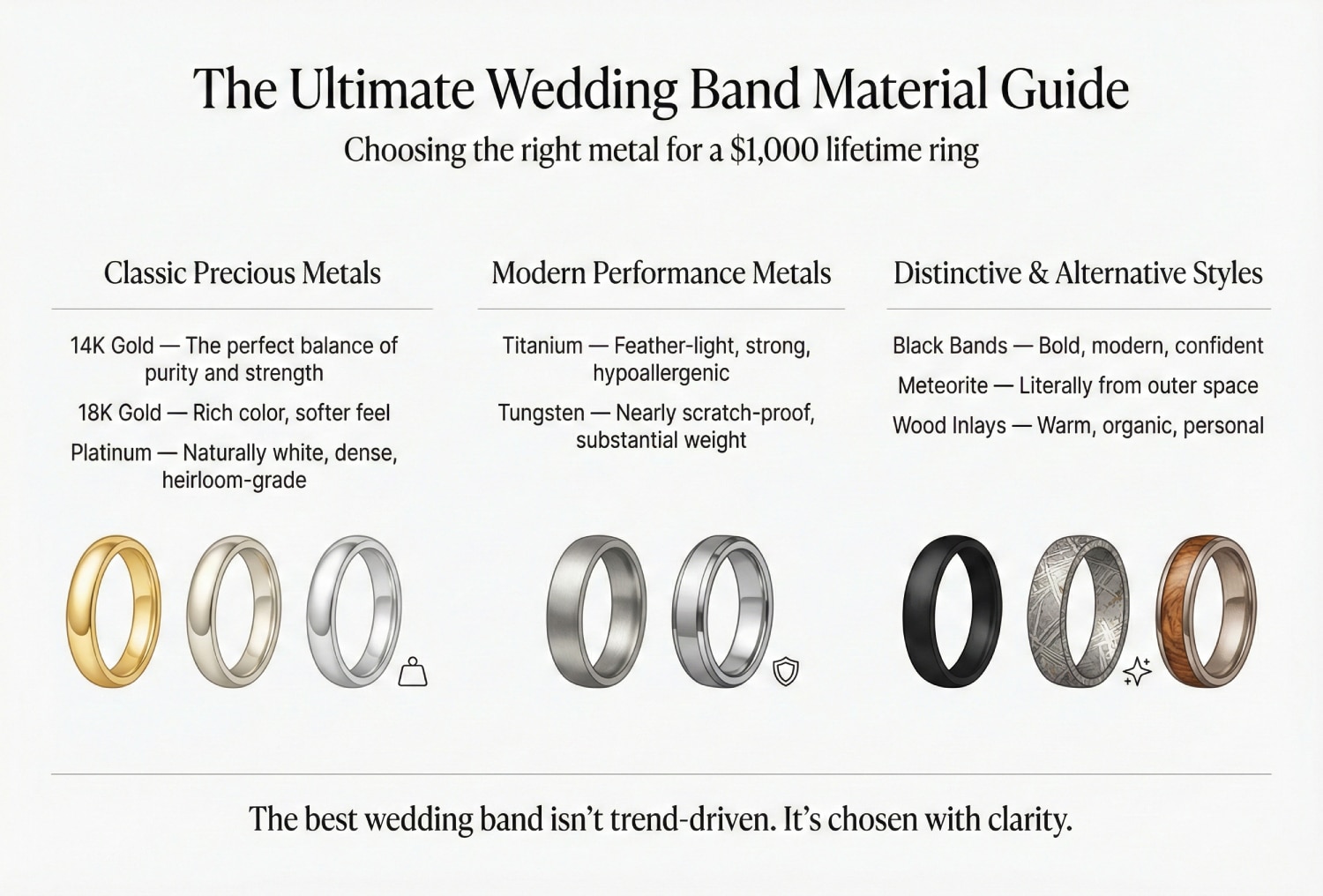 The Ultimate Wedding Band Material Guide

Choosing the right metal for a \$1,000 lifetime ring

Classic Precious Metals

14K Gold — The perfect balance of purity and strength

18K Gold — Rich color, softer feel

Platinum — Naturally white, dense, heirloom-grade

Modern Performance Metals

Titanium — Feather-light, strong, hypoallergenic

Tungsten — Nearly scratch-proof, substantial weight

Distinctive & Alternative Styles

Black Bands — Bold, modern, confident

Meteorite — Literally from outer space

Wood Inlays — Warm, organic, personal

The best wedding band isn't trend-driven. It's chosen with clarity.