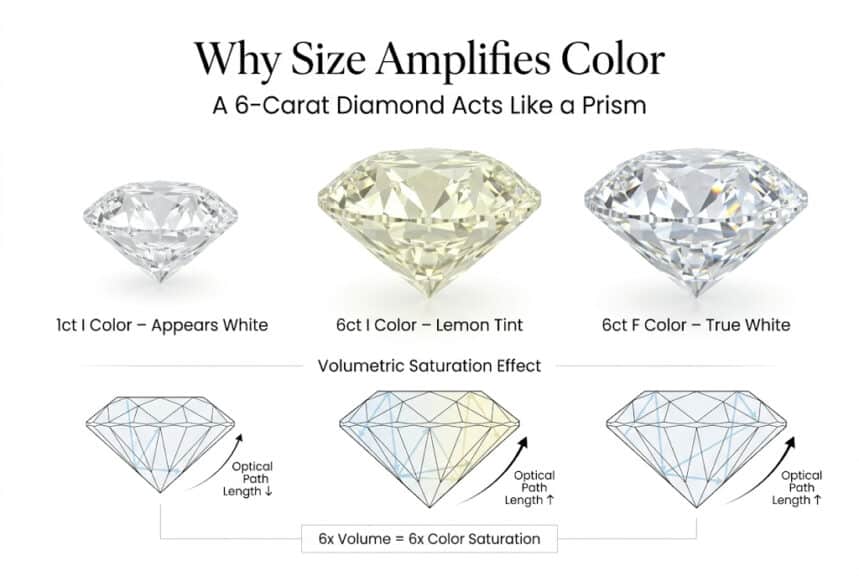 Why Size Amplifies Color

A 6-Carat Diamond Acts Like a Prism

1ct I Color – Appears White

6ct I Color – Lemon Tint

6ct F Color – True White

Volumetric Saturation Effect

Optical Path Length ↓

Optical Path Length ↑

Optical Path Length ↑

6x Volume = 6x Color Saturation